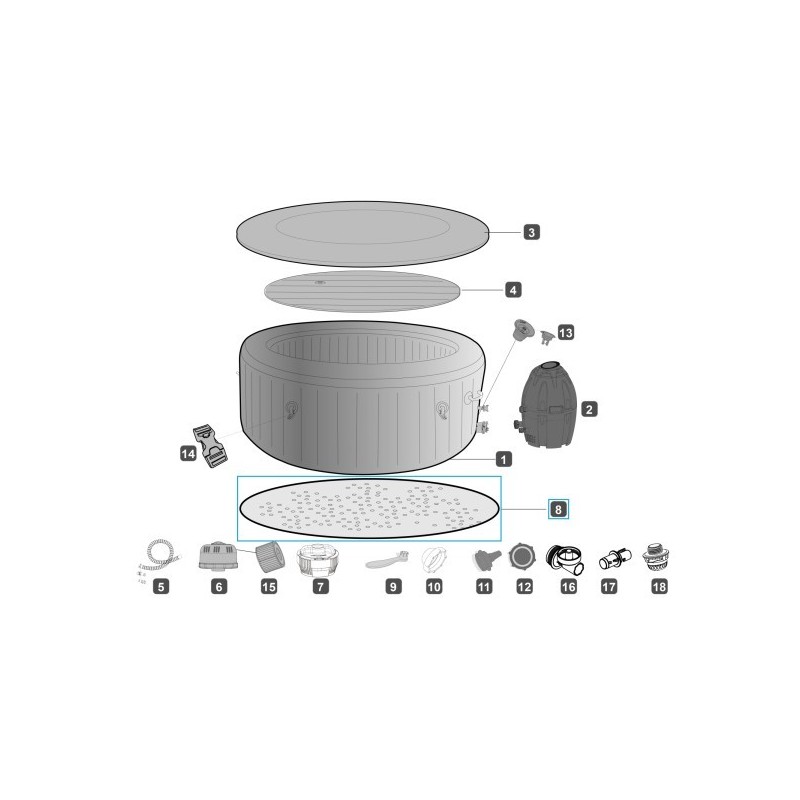 3
4
13
2
14
1
8
5
6
15
7
9
10
11
12
16
17
18