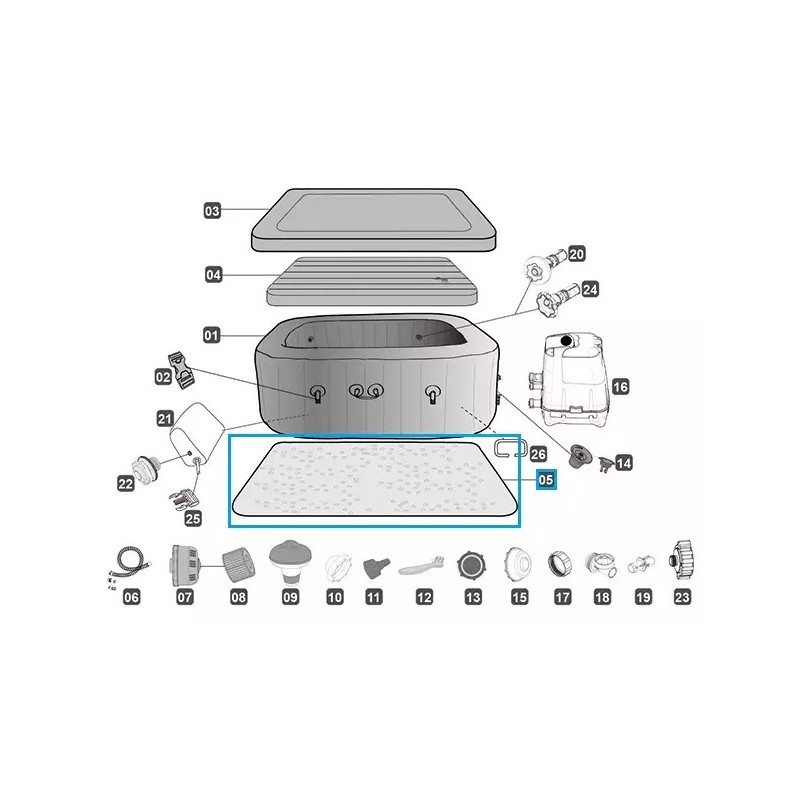 03
04
20
24
01
02
16
21
26
14
05
22
25
06
07
08
09
10
11
12
13
15
17
18
19
23