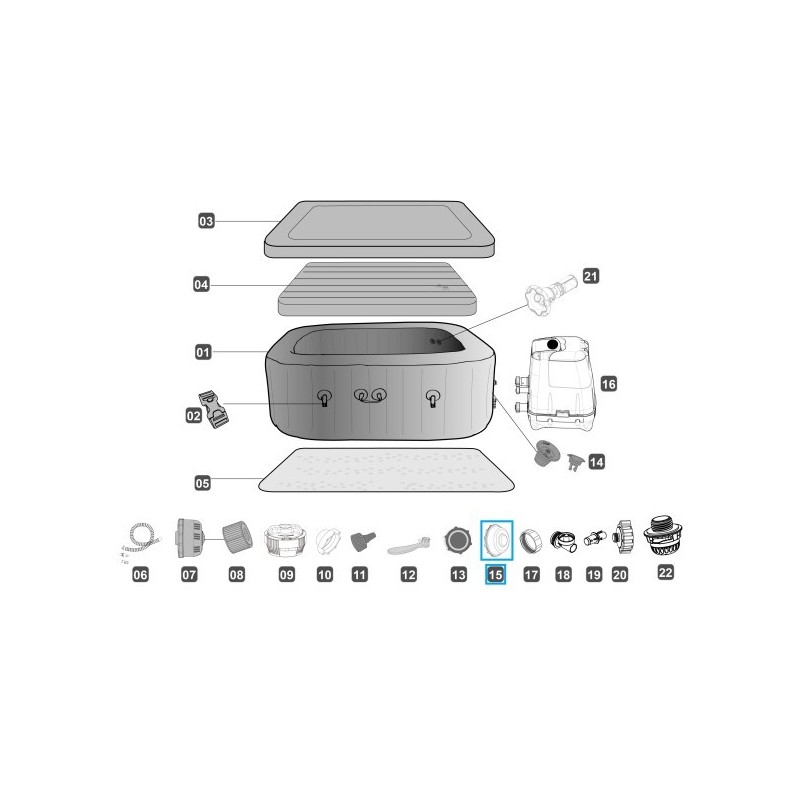 03
04
21
01
16
02
14
05
06
07
08
09
10
11
12
13
15
17
18
19
20
22