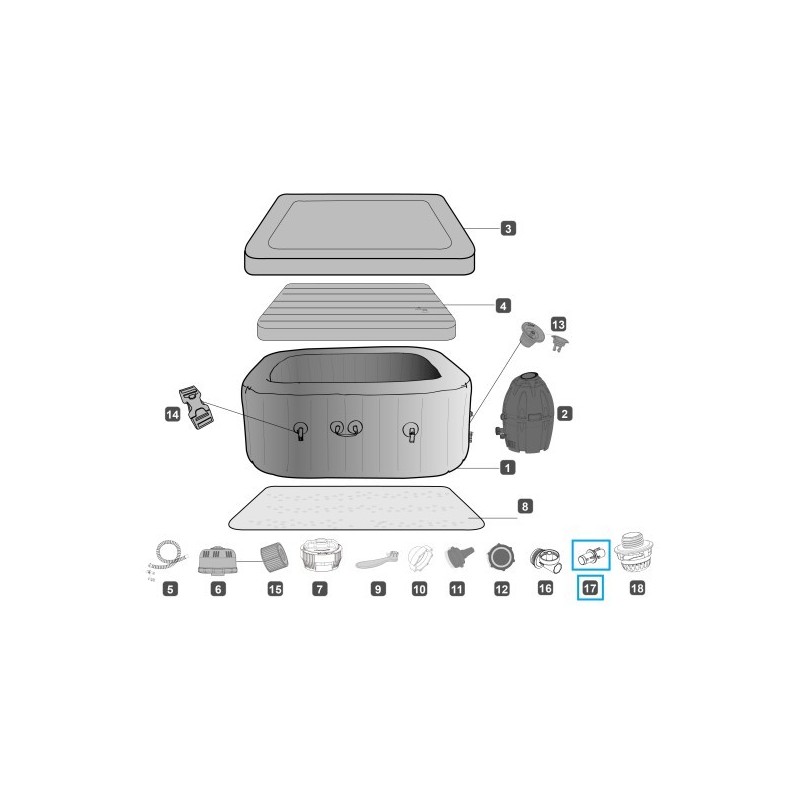 3
4
13
14
2
1
8
5
6
15
7
9
10
11
12
16
17
18