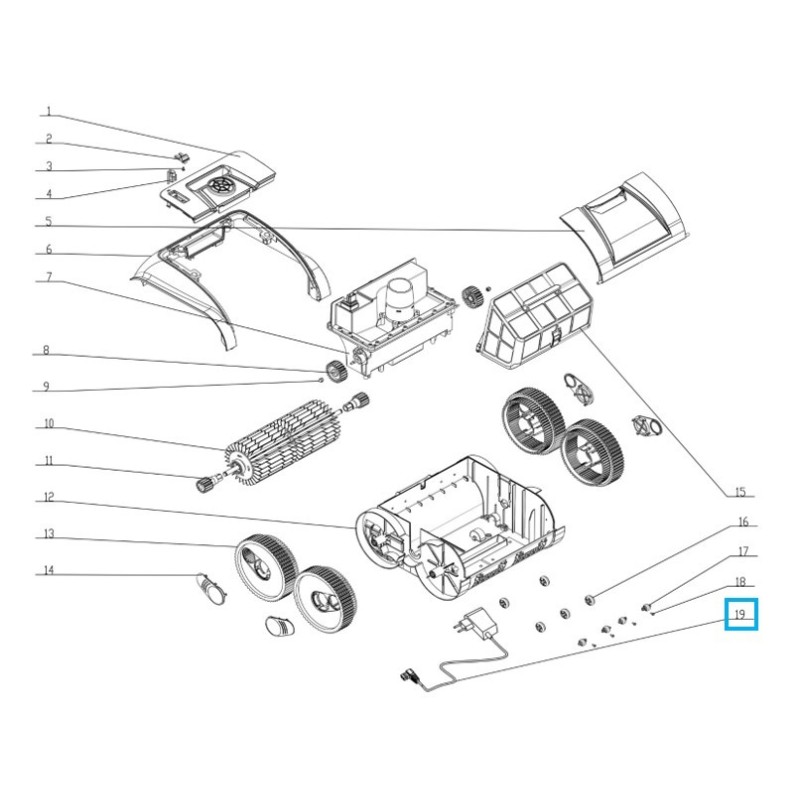 1
2
3
4
5
6
7
8
9
10
11
12
13
14
15
16
17
18
19