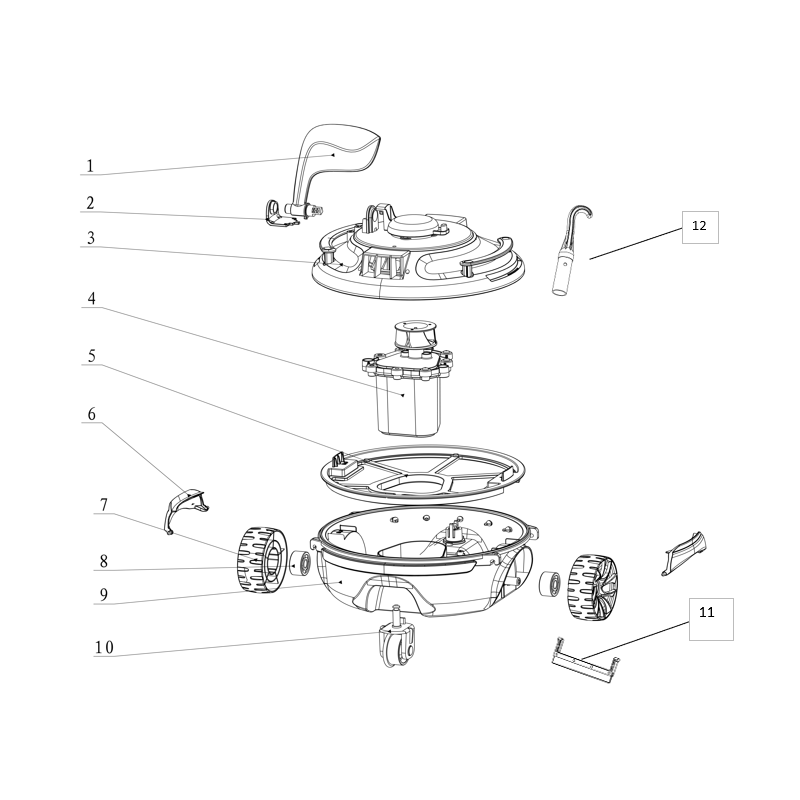 1
2
3
4
5
6
7
8
9
10
12
11