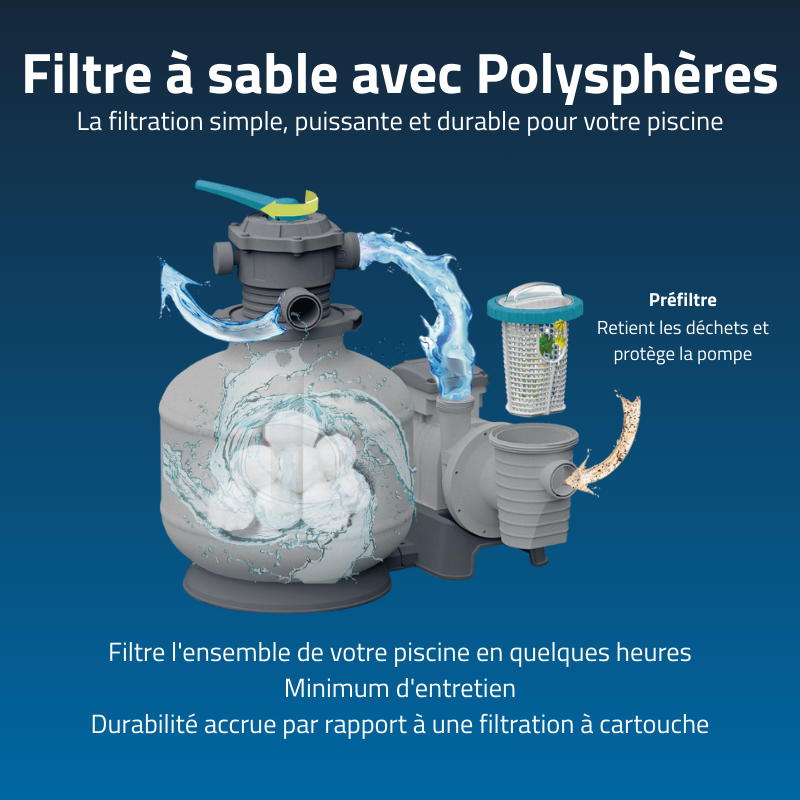 Filtre à sable avec Polysphères

La filtration simple, puissante et durable pour votre piscine

Préfiltre
Retient les déchets et protège la pompe

Filtre l'ensemble de votre piscine en quelques heures
Minimum d'entretien
Durabilité accrue par rapport à une filtration à cartouche