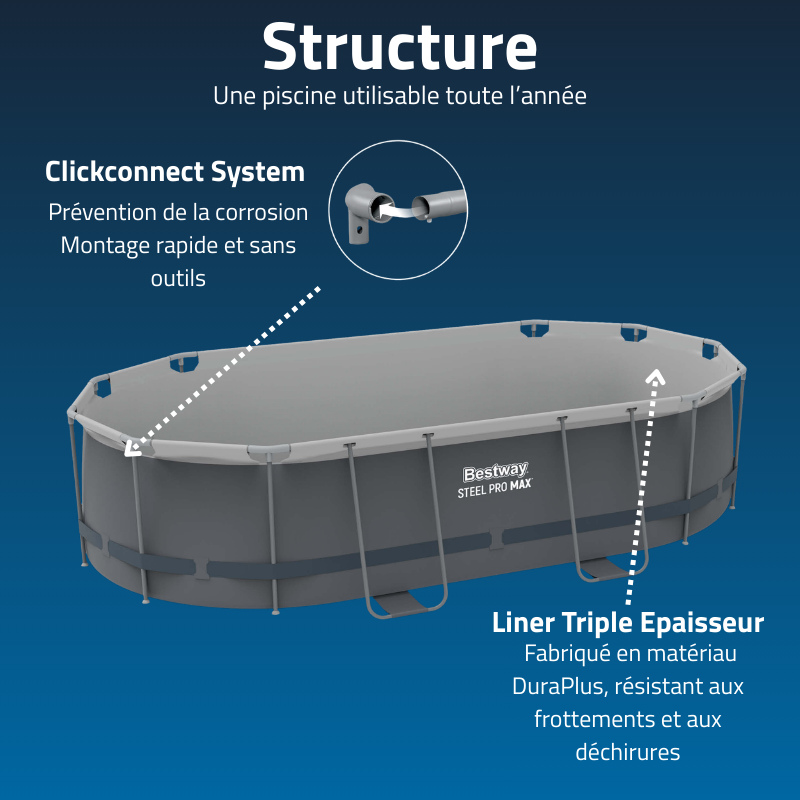 Structure
Une piscine utilisable toute l'année

Clickconnect System
Prévention de la corrosion
Montage rapide et sans outils

Bestway
STEEL PRO MAX

Liner Triple Epaisseur
Fabriqué en matériau DuraPlus, résistant aux frottements et aux déchirures