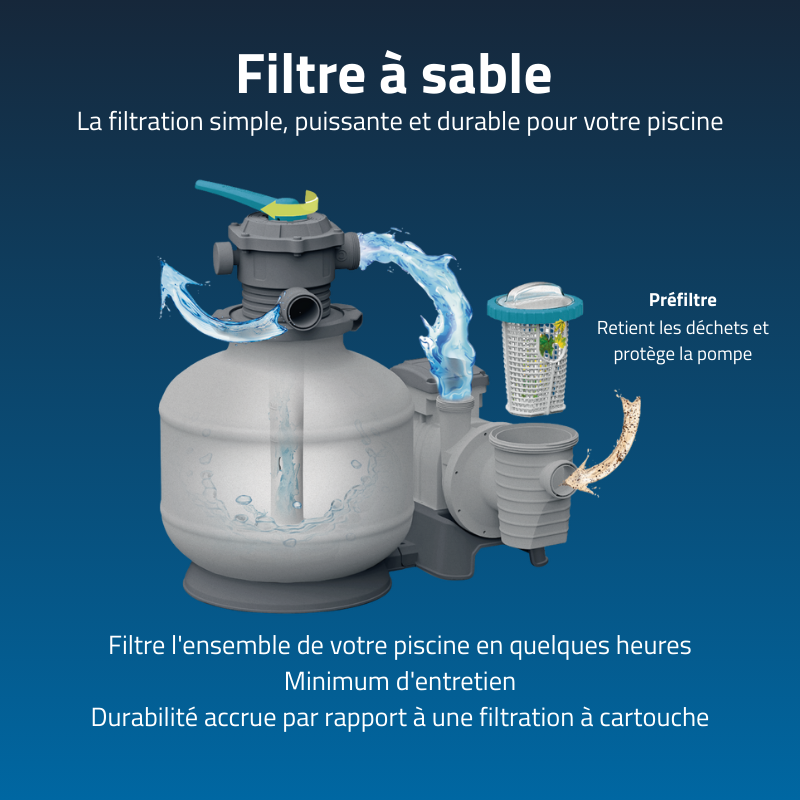 Filtre à sable

La filtration simple, puissante et durable pour votre piscine

Préfiltre

Retient les déchets et protège la pompe

Filtre l'ensemble de votre piscine en quelques heures

Minimum d'entretien

Durabilité accrue par rapport à une filtration à cartouche