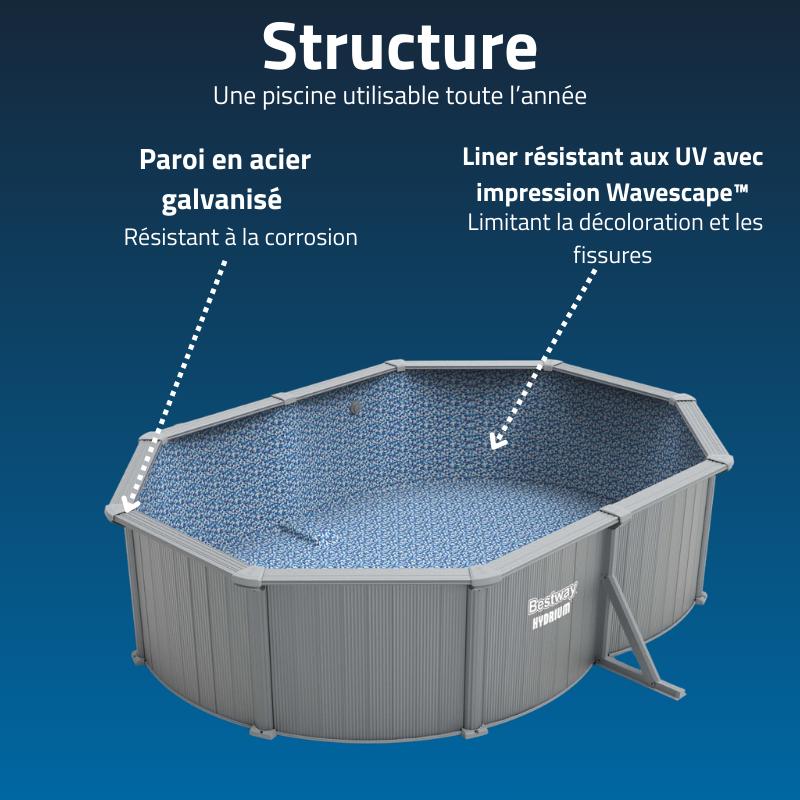 Structure
Une piscine utilisable toute l'année

Paroi en acier galvanisé
Résistant à la corrosion

Liner résistant aux UV avec impression Wavescape™
Limitant la décoloration et les fissures

Bestway
HYDRIUM