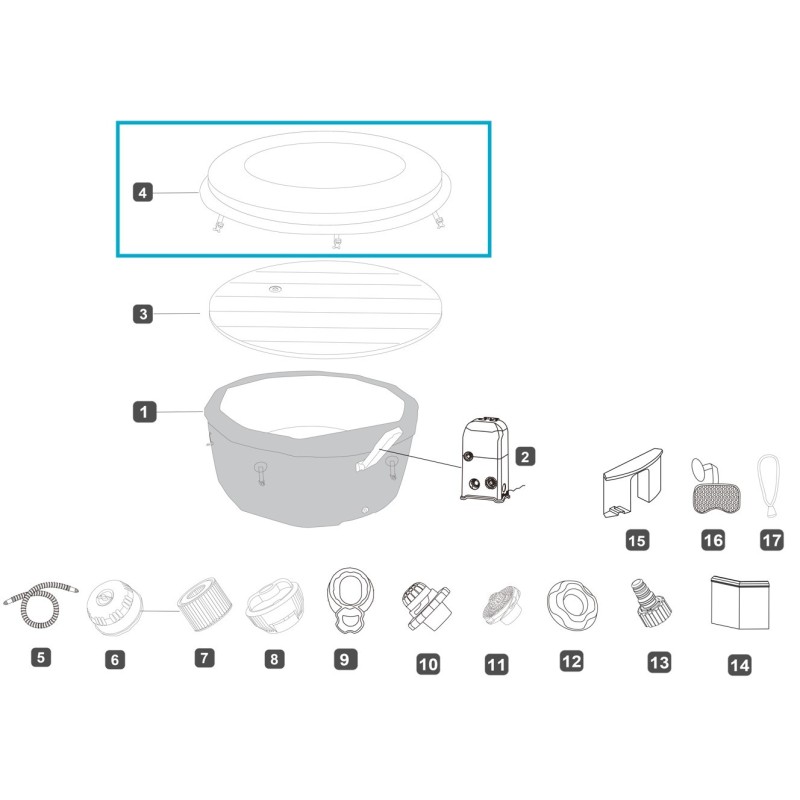 4

3

1

2

15 16 17

5 6 7 8 9 10 11 12 13 14