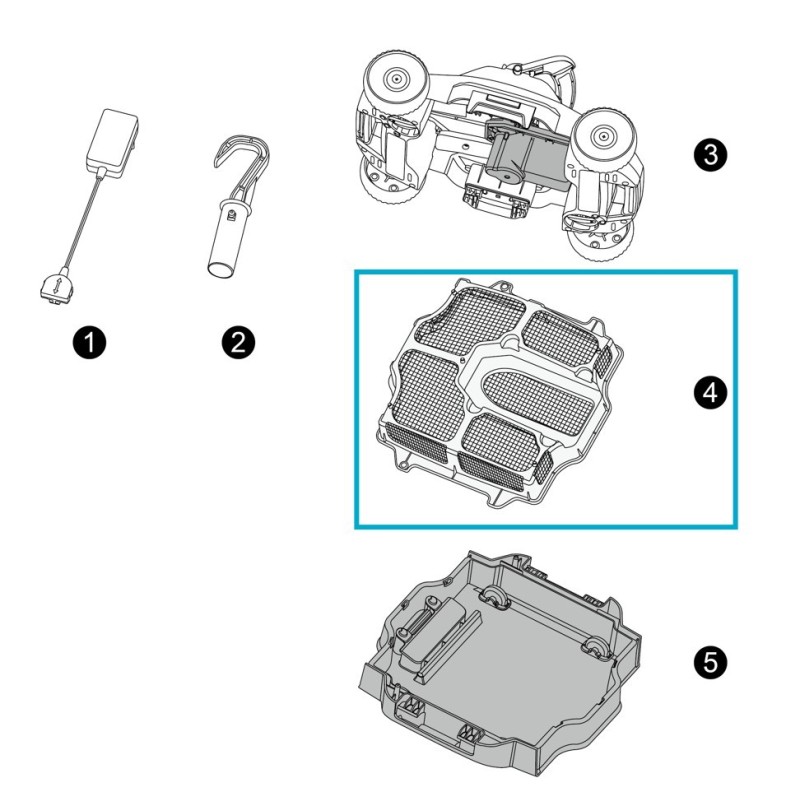 1

2

3

4

5