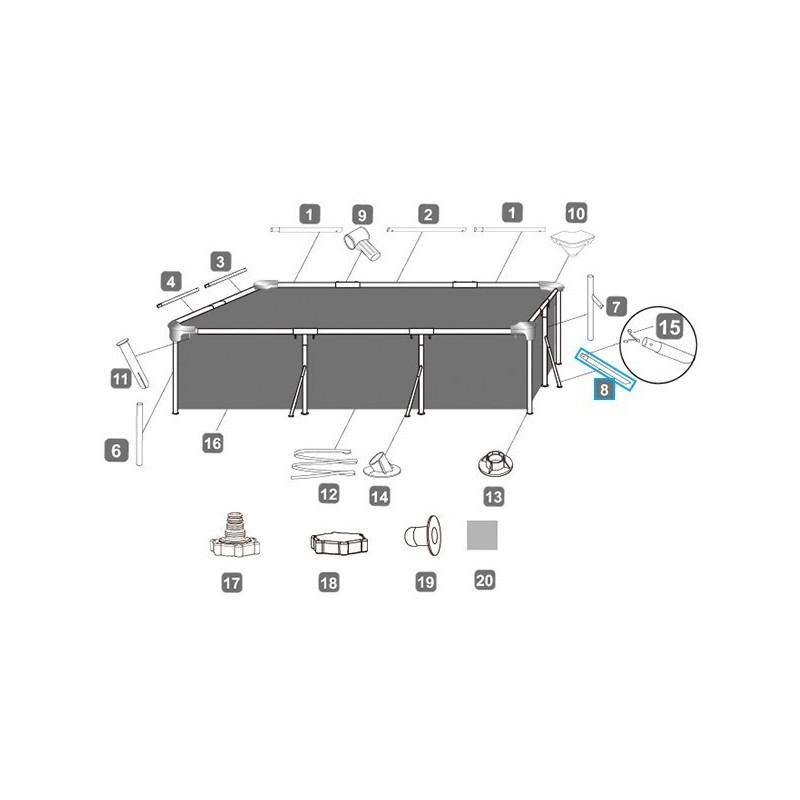 1
9
2
1
10
4
3
7
15
11
8
6
16
12
14
13
17
18
19
20