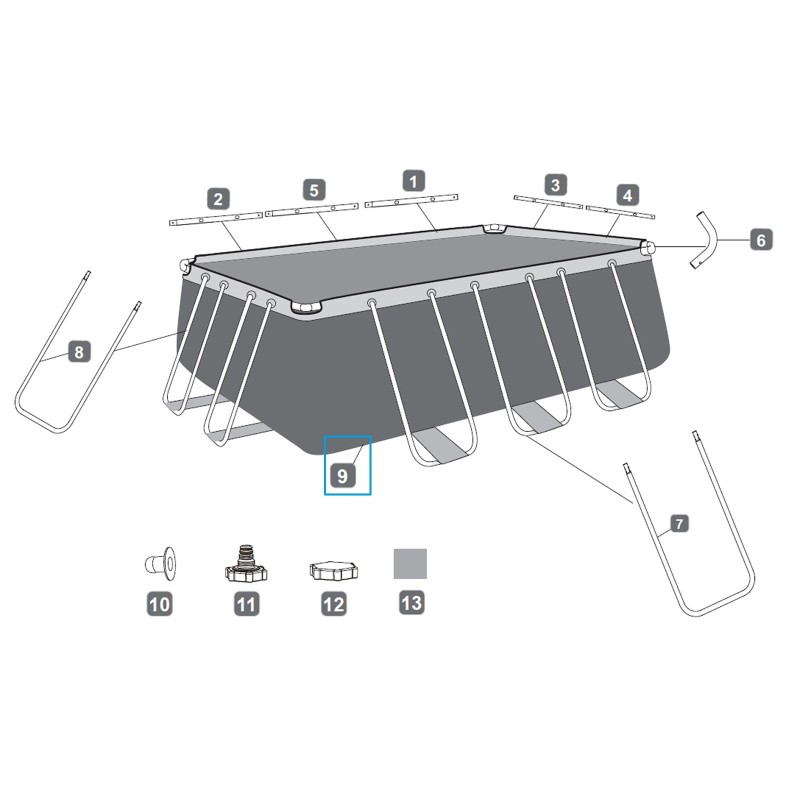 2
5
1
3
4
6
8
9
7
10
11
12
13