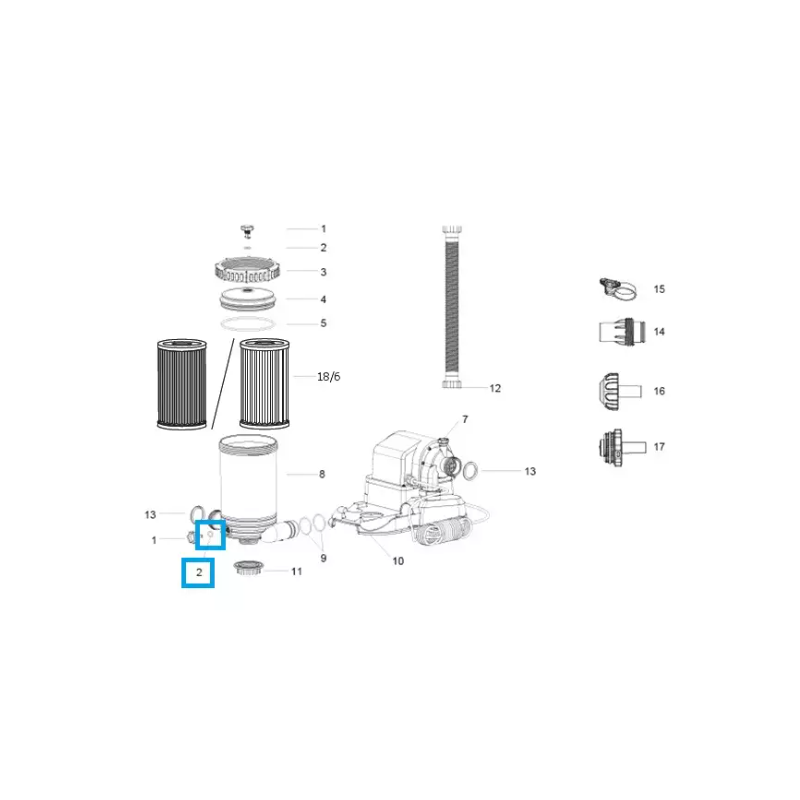 1
2
3
4
5
18/6
8
13
1
2
11
9
10
7
13
12
15
14
16
17