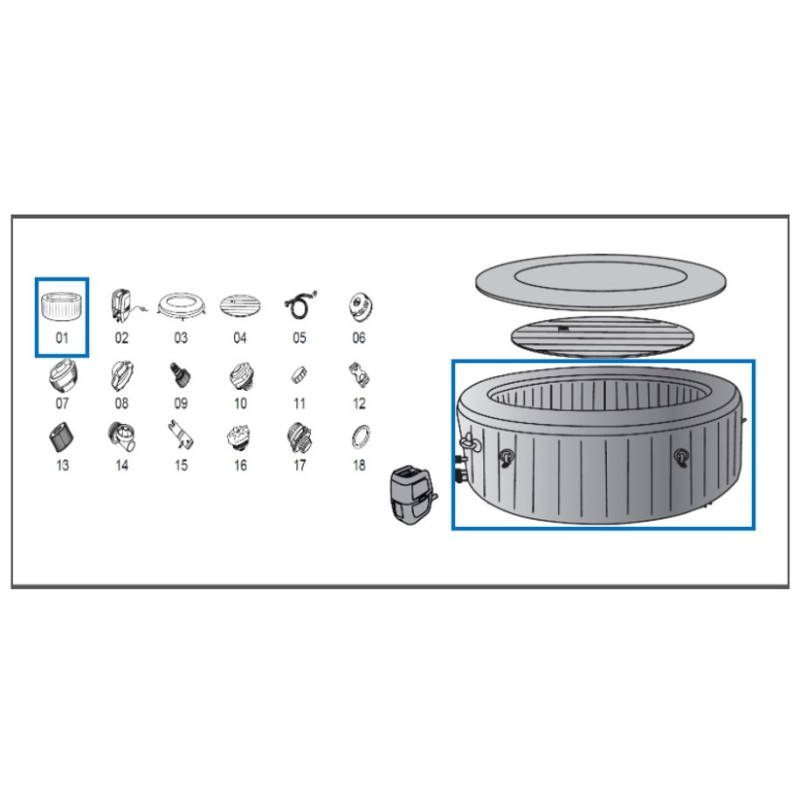 01 02 03 04 05 06
07 08 09 10 11 12
13 14 15 16 17 18