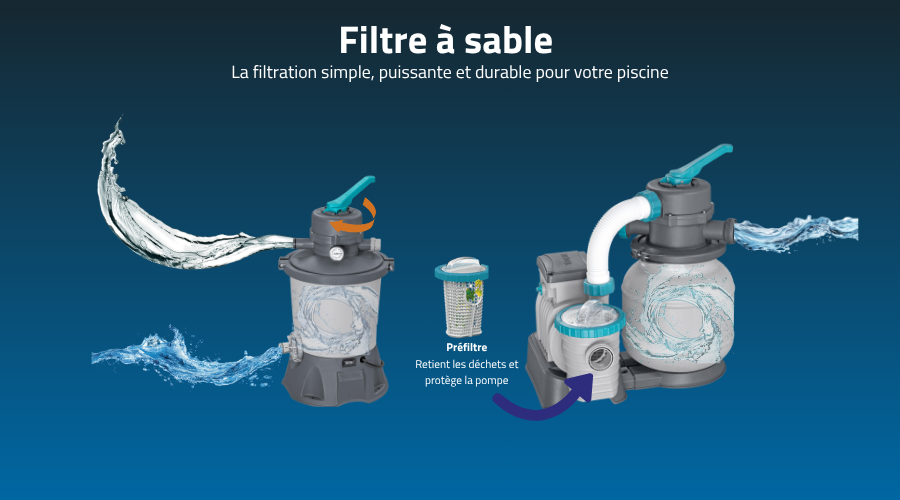 Filtre à sable

La filtration simple, puissante et durable pour votre piscine

Préfiltre
Retient les déchets et protège la pompe